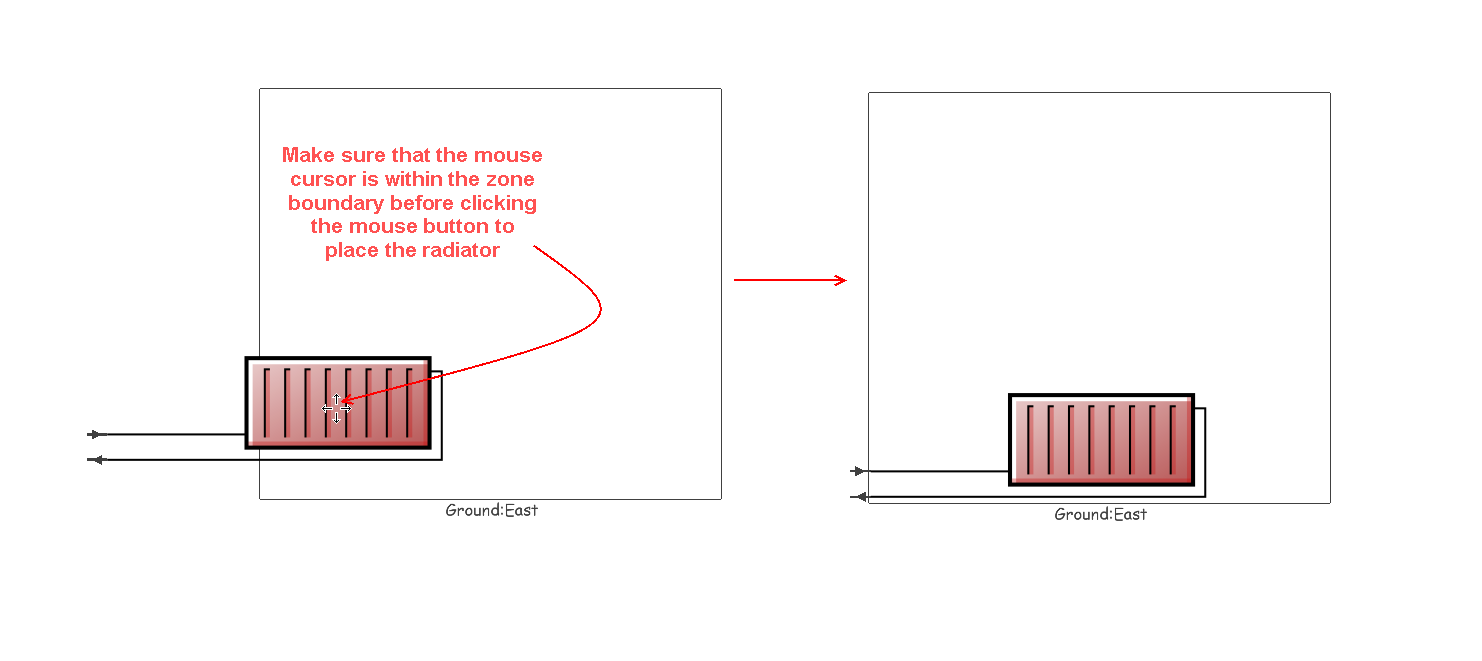 Make sure that the mouse cursor is within the zone boundary before clicking the mouse button to place the radiator

Ground:East

Ground:East